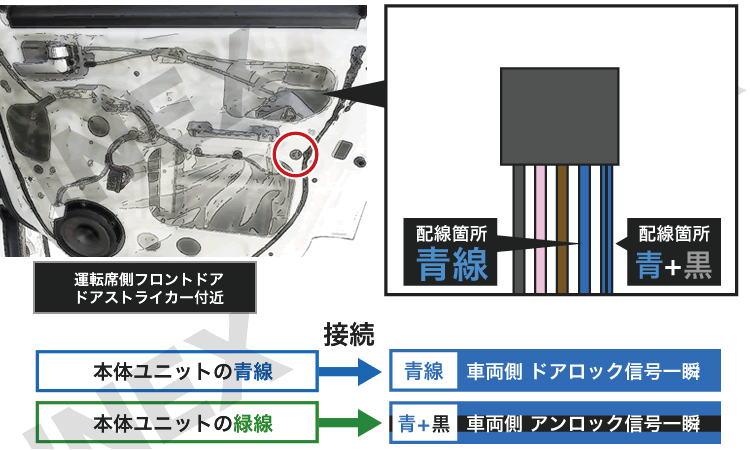 運転席側フロントドア
ドアストライカー付近

配線箇所
青線

配線箇所
青+黒

接続

本体ユニットの青線

青線 車両側 ドアロック信号一瞬

本体ユニットの緑線

青+黒 車両側 アンロック信号一瞬

INEX